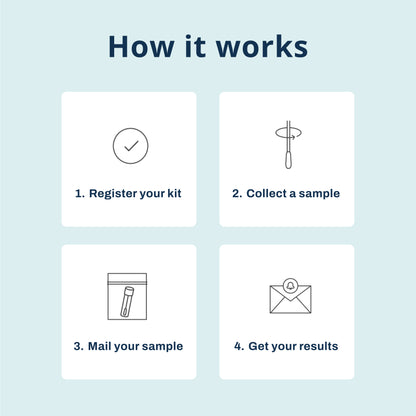 How it works

1. Register your kit

2. Collect a sample

3. Mail your sample

4. Get your results