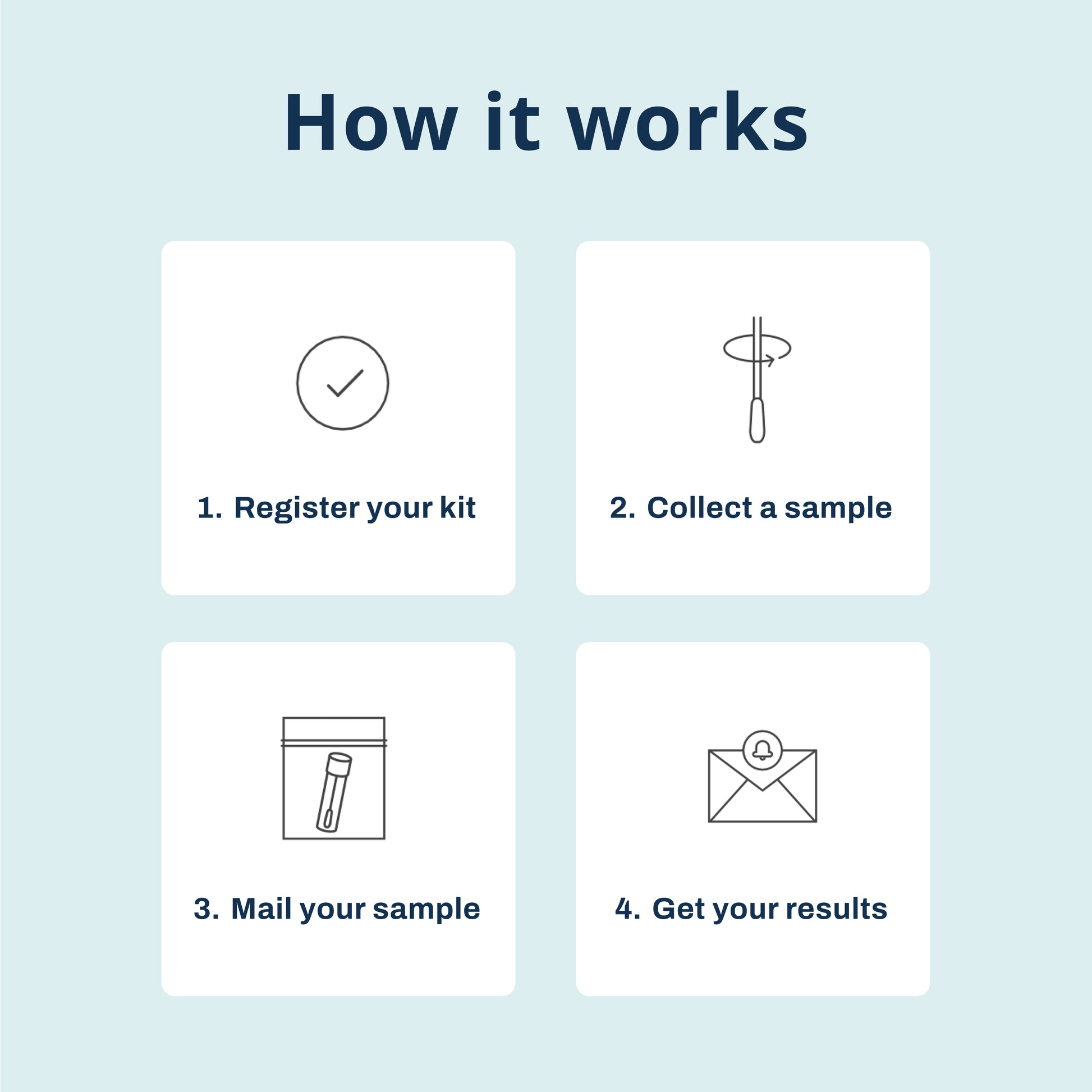 How it works

1. Register your kit

2. Collect a sample

3. Mail your sample

4. Get your results