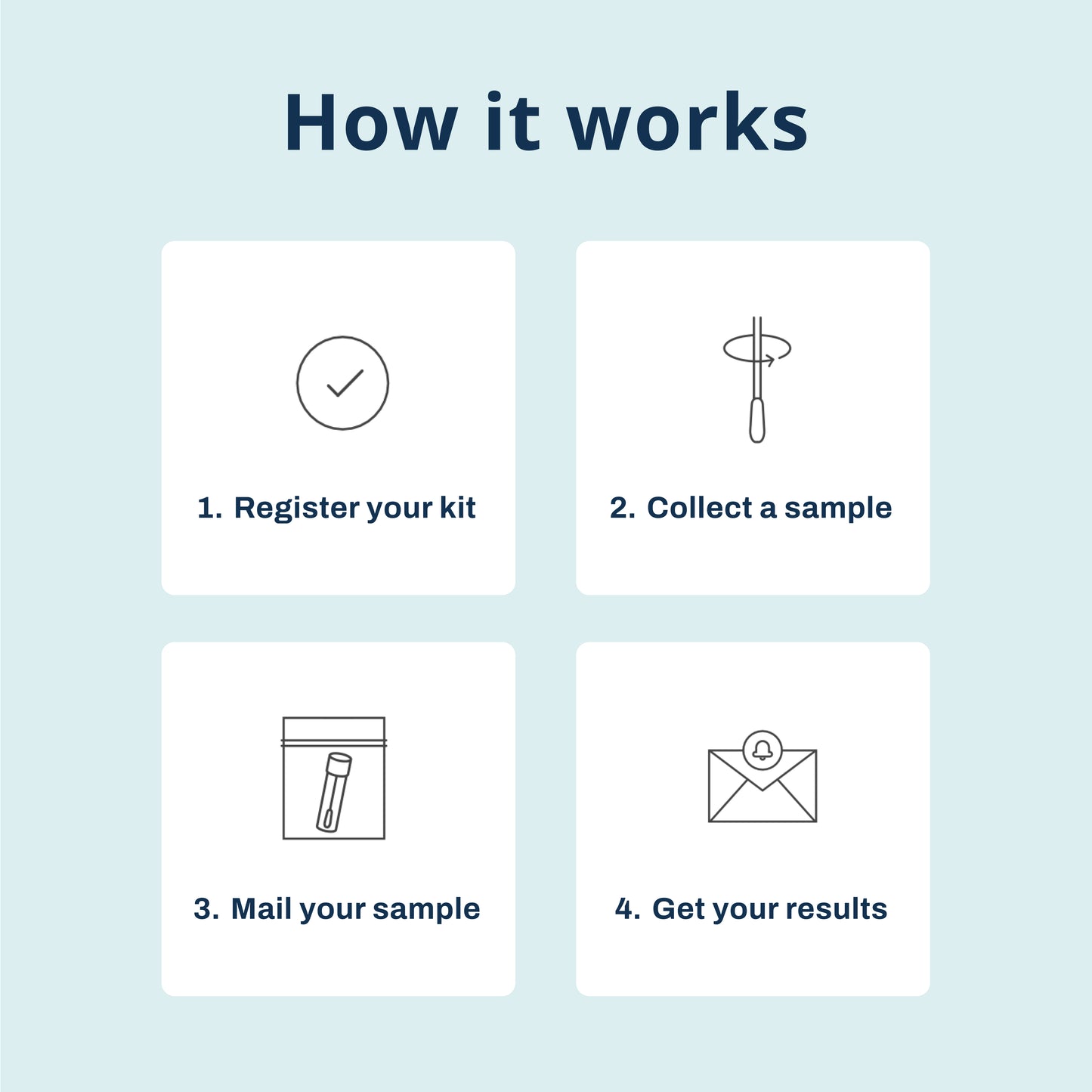 How it works

1. Register your kit

2. Collect a sample

3. Mail your sample

4. Get your results